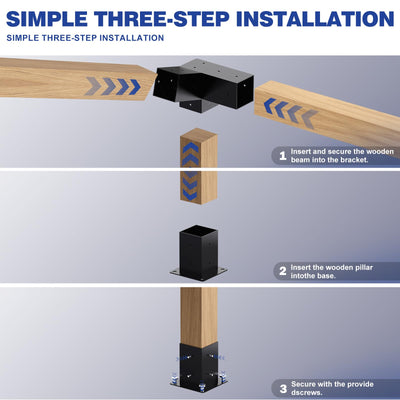 SIMPLE THREE-STEP INSTALLATION

SIMPLE THREE-STEP INSTALLATION

1 Insert and secure the wooden beam into the bracket.

2 Insert the wooden pillar intothe base.

3 Secure with the provide dscrews.