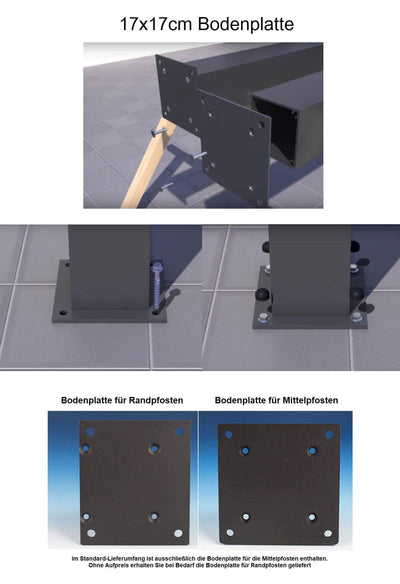 17x17cm Bodenplatte

Bodenplatte für Randpfosten

Bodenplatte für Mittelpfosten

Im Standard-Lieferumfang ist ausschließlich die Bodenplatte für die Mittelpfosten enthalten.
Ohne Aufpreis erhalten Sie bei Bedarf die Bodenplatte für Randpfosten geliefert