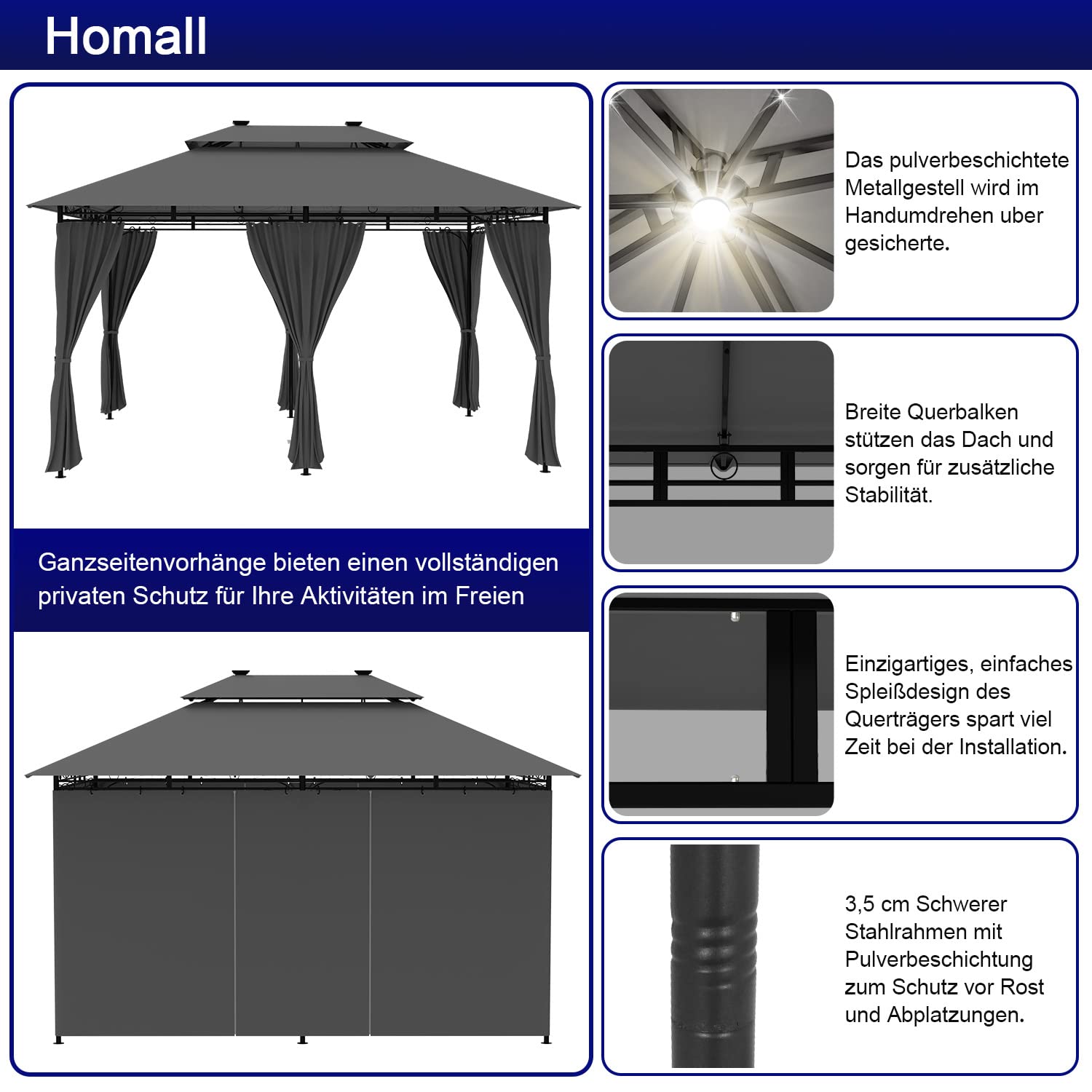 Homall

Ganzseitenvorhänge bieten einen vollständigen privaten Schutz für Ihre Aktivitäten im Freien

Das pulverbeschichtete Metallgestell wird im Handumdrehen uber gesicherte.

Breite Querbalken stützen das Dach und sorgen für zusätzliche Stabilität.

Einzigartiges, einfaches Spleißdesign des Querträgers spart viel Zeit bei der Installation.

3,5 cm Schwerer Stahlrahmen mit Pulverbeschichtung zum Schutz vor Rost und Abplatzungen.